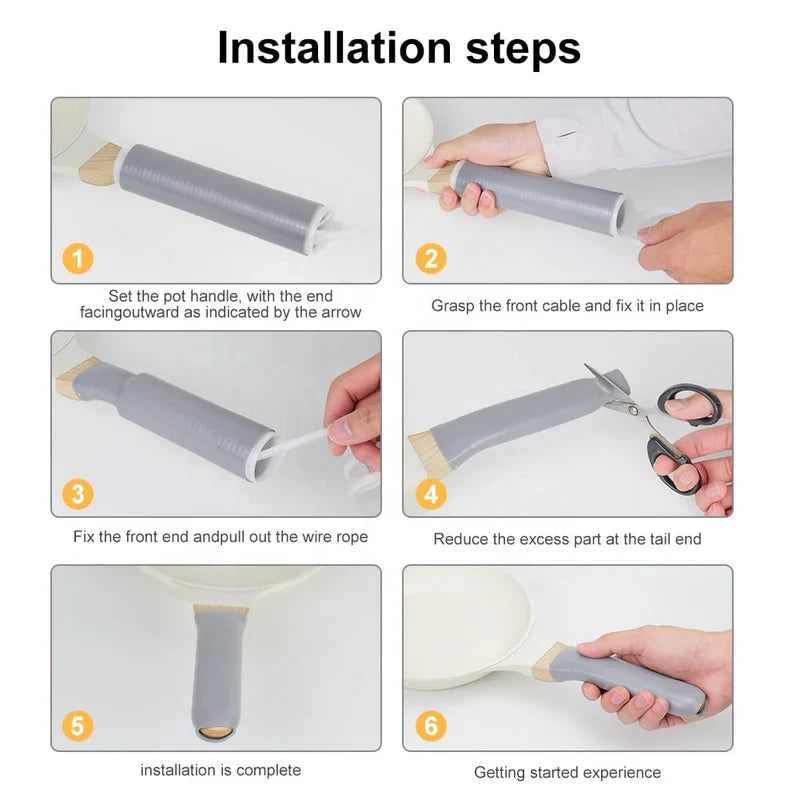 Installation steps

1

Set the pot handle, with the end facingoutward as indicated by the arrow

2

Grasp the front cable and fix it in place

3

Fix the front end andpull out the wire rope

4

Reduce the excess part at the tail end

5

installation is complete

6

Getting started experience